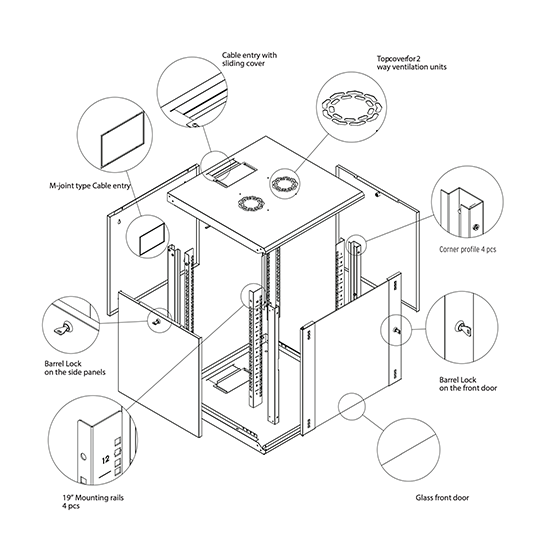 Cable entry with sliding cover

Topcoverfor 2 way ventilation units

M-joint type Cable entry

Corner profile 4 pcs

Barrel Lock on the side panels

Barrel Lock on the front door

12

19" Mounting rails 4 pcs

Glass front door