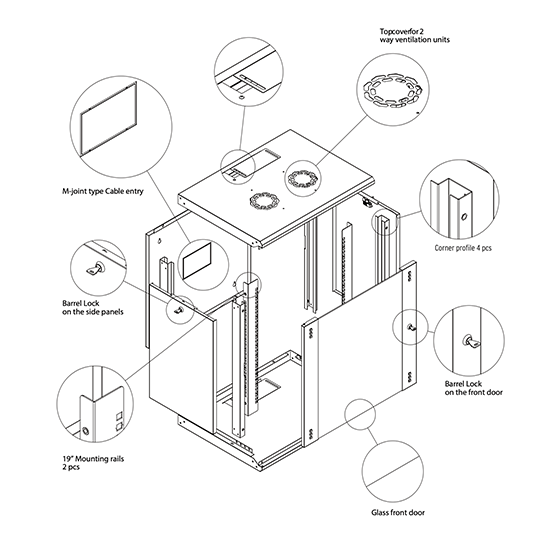 Topcoverfor 2
way ventilation units

M-joint type Cable entry

Corner profile 4 pcs

Barrel Lock
on the side panels

Barrel Lock
on the front door

19" Mounting rails
2 pcs

Glass front door